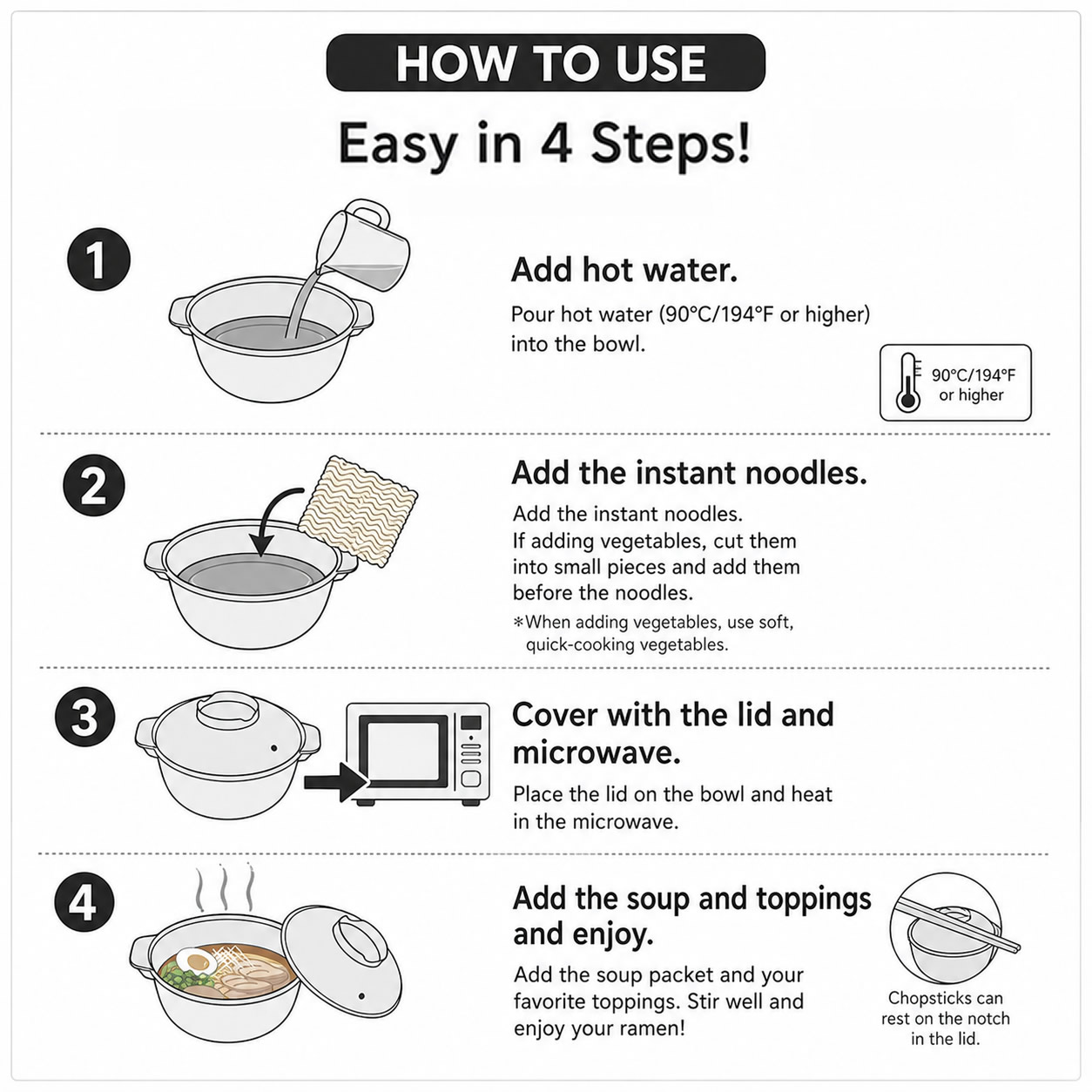 HOW TO USE

Easy in 4 Steps!

1

Add hot water.

Pour hot water (90°C/194°F or higher) into the bowl.

90°C/194°F or higher

2

Add the instant noodles.

Add the instant noodles. If adding vegetables, cut them into small pieces and add them before the noodles.

*When adding vegetables, use soft, quick-cooking vegetables.

3

Cover with the lid and microwave.

Place the lid on the bowl and heat in the microwave.

4

Add the soup and toppings and enjoy.

Add the soup packet and your favorite toppings. Stir well and enjoy your ramen!

Chopsticks can rest on the notch in the lid.