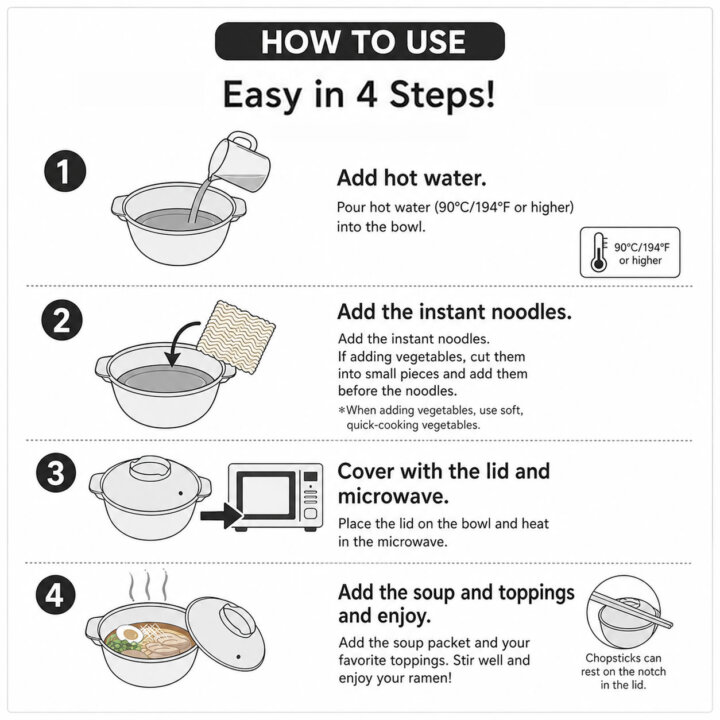 HOW TO USE

Easy in 4 Steps!

1

Add hot water.

Pour hot water (90°C/194°F or higher) into the bowl.

90°C/194°F or higher

2

Add the instant noodles.

Add the instant noodles. If adding vegetables, cut them into small pieces and add them before the noodles.

*When adding vegetables, use soft, quick-cooking vegetables.

3

Cover with the lid and microwave.

Place the lid on the bowl and heat in the microwave.

4

Add the soup and toppings and enjoy.

Add the soup packet and your favorite toppings. Stir well and enjoy your ramen!

Chopsticks can rest on the notch in the lid.