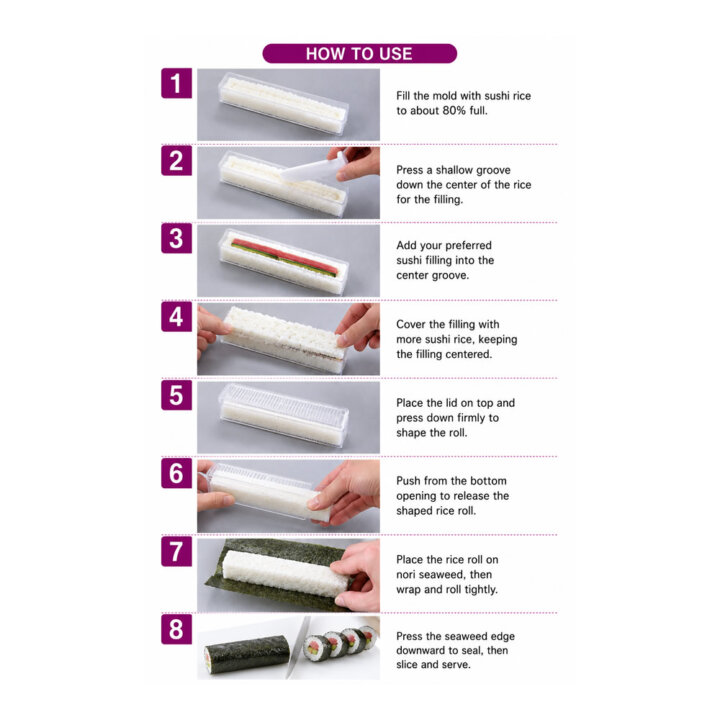 HOW TO USE

1
Fill the mold with sushi rice to about 80% full.

2
Press a shallow groove down the center of the rice for the filling.

3
Add your preferred sushi filling into the center groove.

4
Cover the filling with more sushi rice, keeping the filling centered.

5
Place the lid on top and press down firmly to shape the roll.

6
Push from the bottom opening to release the shaped rice roll.

7
Place the rice roll on nori seaweed, then wrap and roll tightly.

8
Press the seaweed edge downward to seal, then slice and serve.