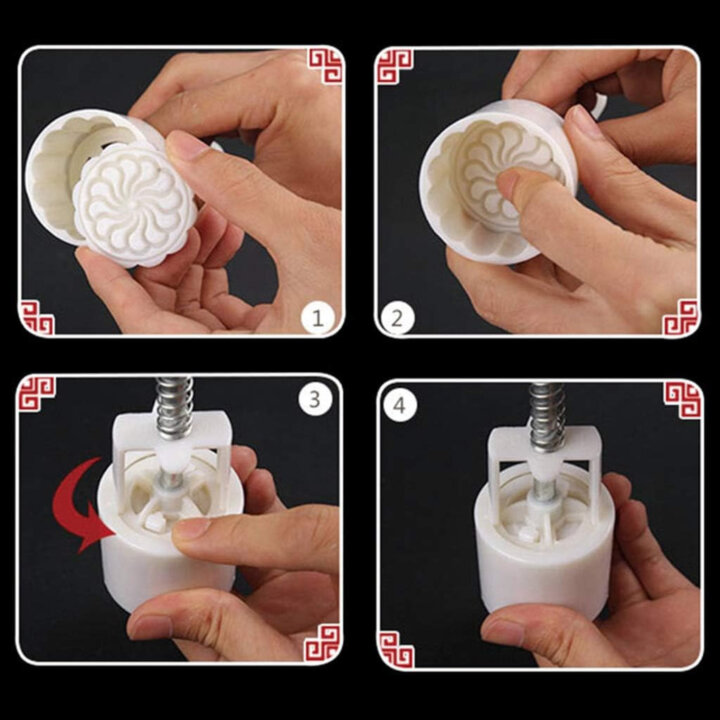 1

2

3

4