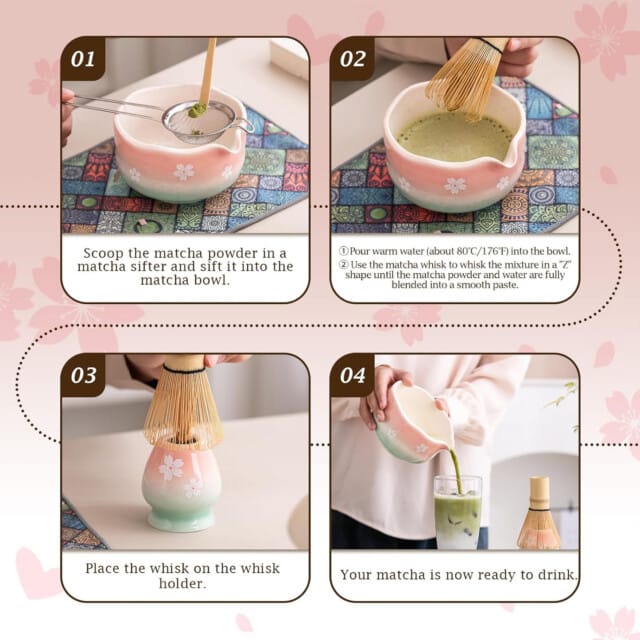 01

Scoop the matcha powder in a matcha sifter and sift it into the matcha bowl.

02

① Pour warm water (about 80°C/176°F) into the bowl.
② Use the matcha whisk to whisk the mixture in a "Z" shape until the matcha powder and water are fully blended into a smooth paste.

03

Place the whisk on the whisk holder.

04

Your matcha is now ready to drink.