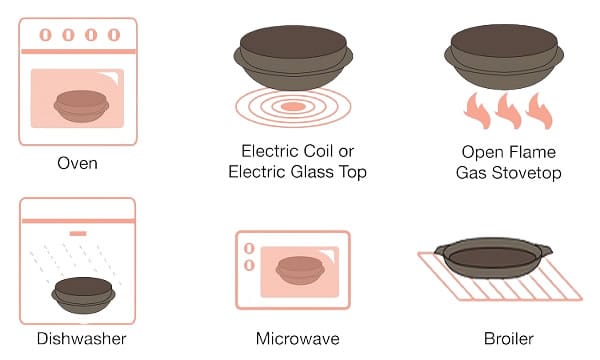 Oven

Electric Coil or Electric Glass Top

Open Flame Gas Stovetop

Dishwasher

Microwave

Broiler