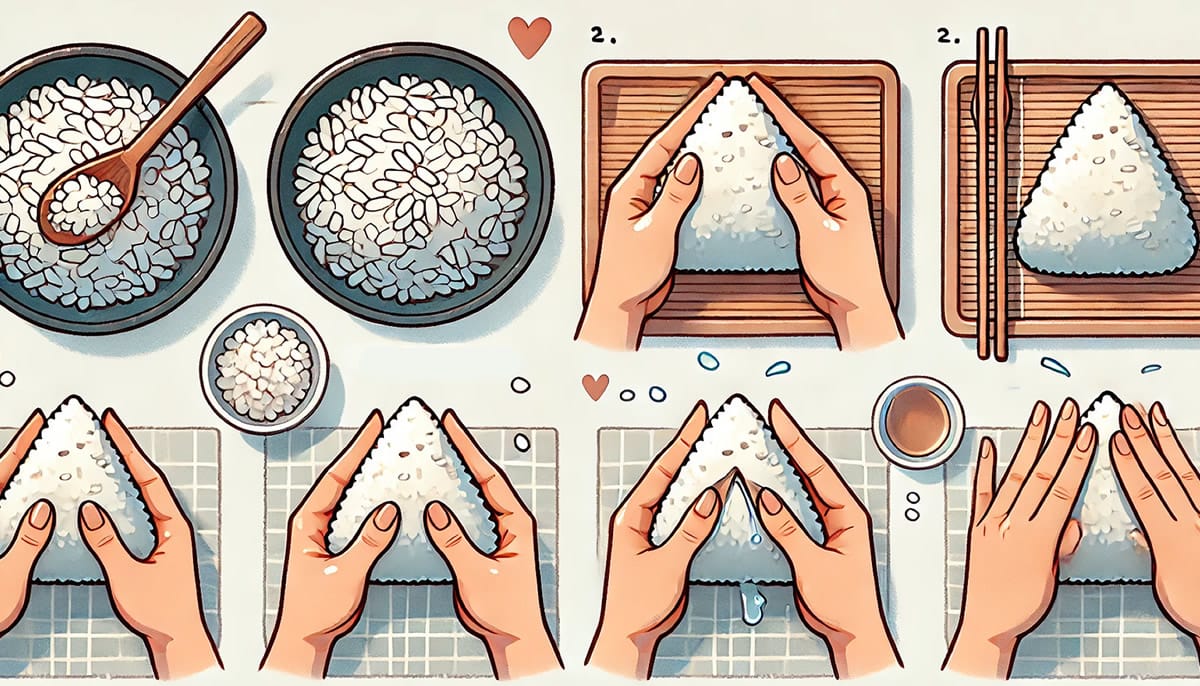 2.

2.